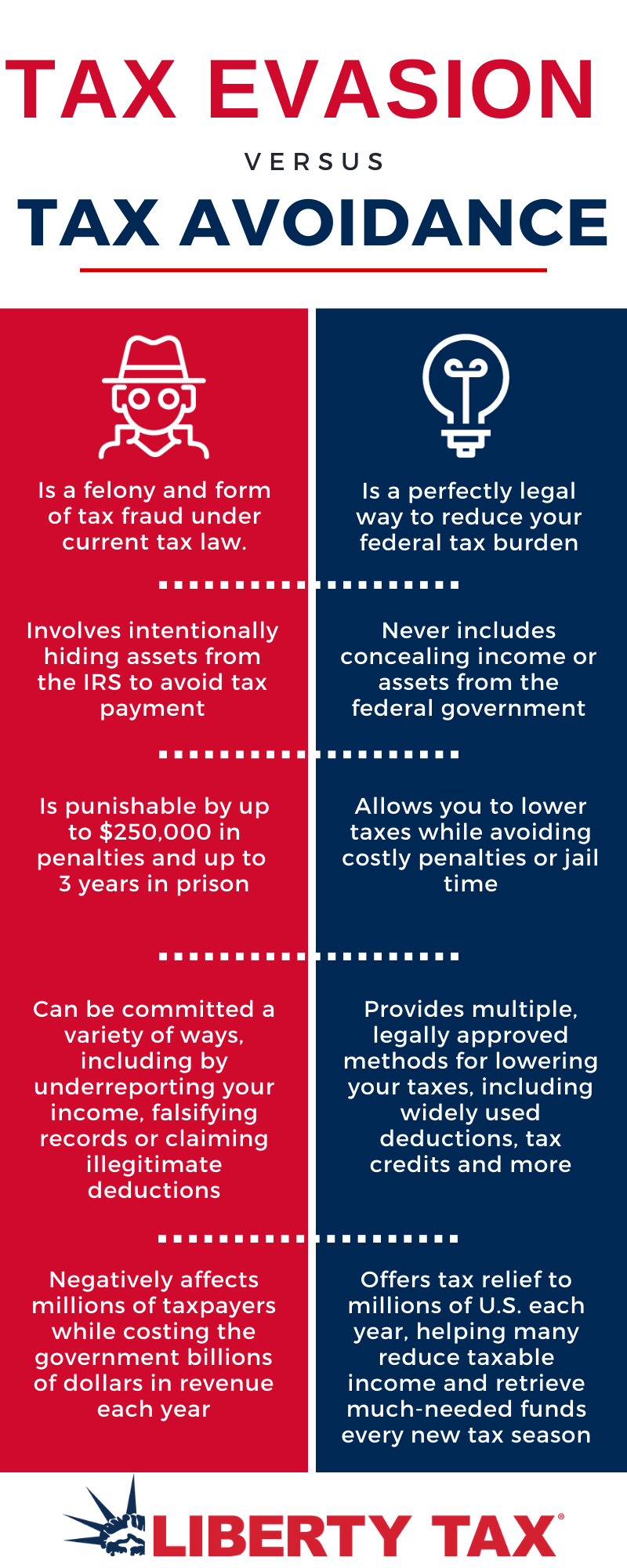 TAX EVASION

VERSUS

TAX AVOIDANCE

Is a felony and form of tax fraud under current tax law.

Involves intentionally hiding assets from the IRS to avoid tax payment

Is punishable by up to $250,000 in penalties and up to 3 years in prison

Can be committed a variety of ways, including by underreporting your income, falsifying records or claiming illegitimate deductions

Negatively affects millions of taxpayers while costing the government billions of dollars in revenue each year

Is a perfectly legal way to reduce your federal tax burden

Never includes concealing income or assets from the federal government

Allows you to lower taxes while avoiding costly penalties or jail time

Provides multiple, legally approved methods for lowering your taxes, including widely used deductions, tax credits and more

Offers tax relief to millions of U.S. each year, helping many reduce taxable income and retrieve much-needed funds every new tax season

LIBERTY TAX®